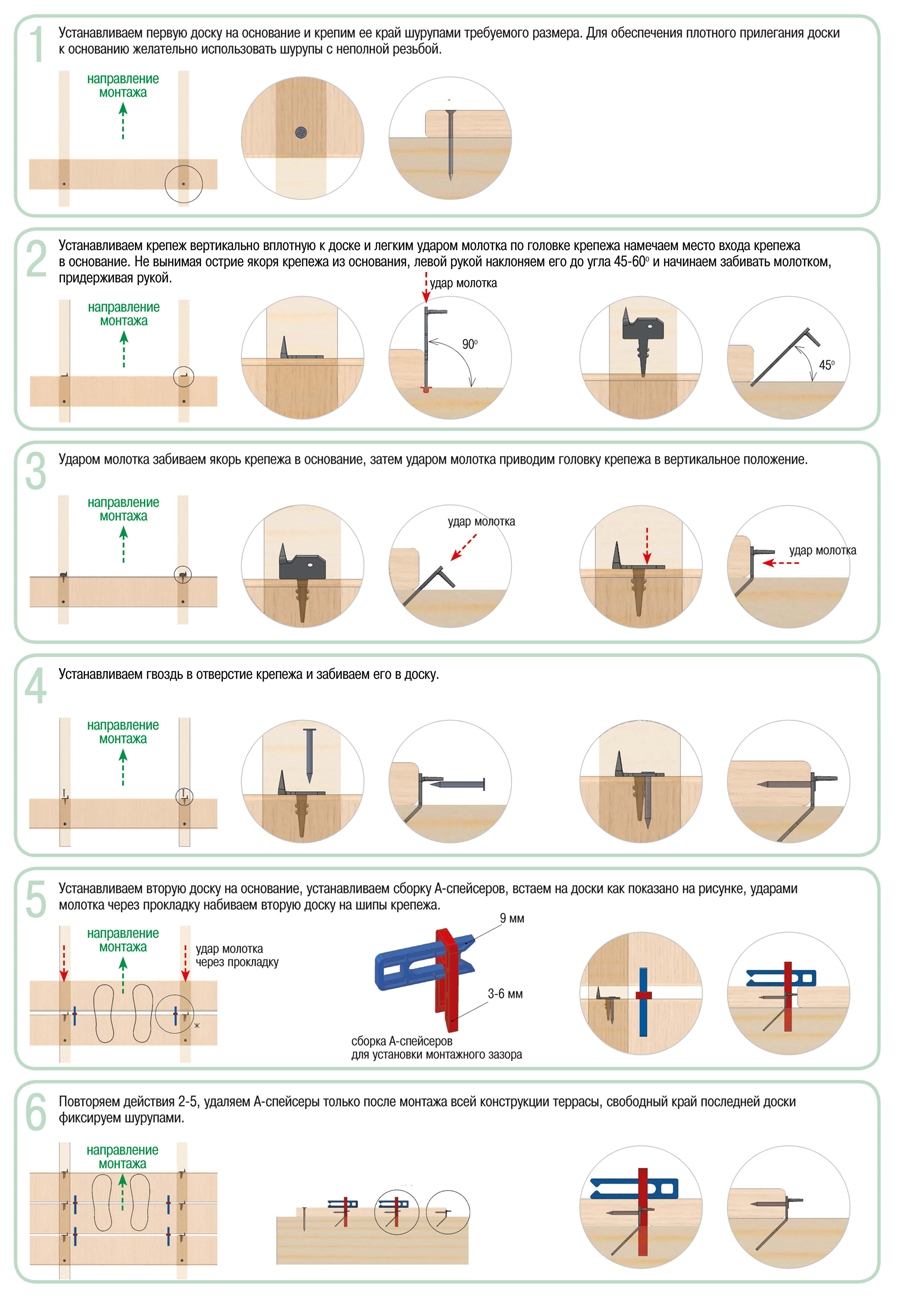 1

Устанавливаем первую доску на основание и крепим ее край шурупами требуемого размера. Для обеспечения плотного прилегания доски к основанию желательно использовать шурупы с неполной резьбой.

направление монтажа

2

Устанавливаем крепеж вертикально вплотную к доске и легким ударом молотка по головке крепежа намечаем место входа крепежа в основание. Не вынимая острие якоря крепежа из основания, левой рукой наклоняем его до угла 45-60° и начинаем забивать молотком, придерживая рукой.

направление монтажа

удар молотка

90°

45°

3

Ударом молотка забиваем якорь крепежа в основание, затем ударом молотка приводим головку крепежа в вертикальное положение.

направление монтажа

удар молотка

удар молотка

4

Устанавливаем гвоздь в отверстие крепежа и забиваем его в доску.

направление монтажа

5

Устанавливаем вторую доску на основание, устанавливаем сборку А-спейсеров, встаем на доски как показано на рисунке, ударами молотка через прокладку набиваем вторую доску на шипы крепежа.

направление монтажа

удар молотка через прокладку

9 мм

3-6 мм

сборка А-спейсеров для установки монтажного зазора

6

Повторяем действия 2-5, удаляем А-спейсеры только после монтажа всей конструкции террасы, свободный край последней доски фиксируем шурупами.

направление монтажа